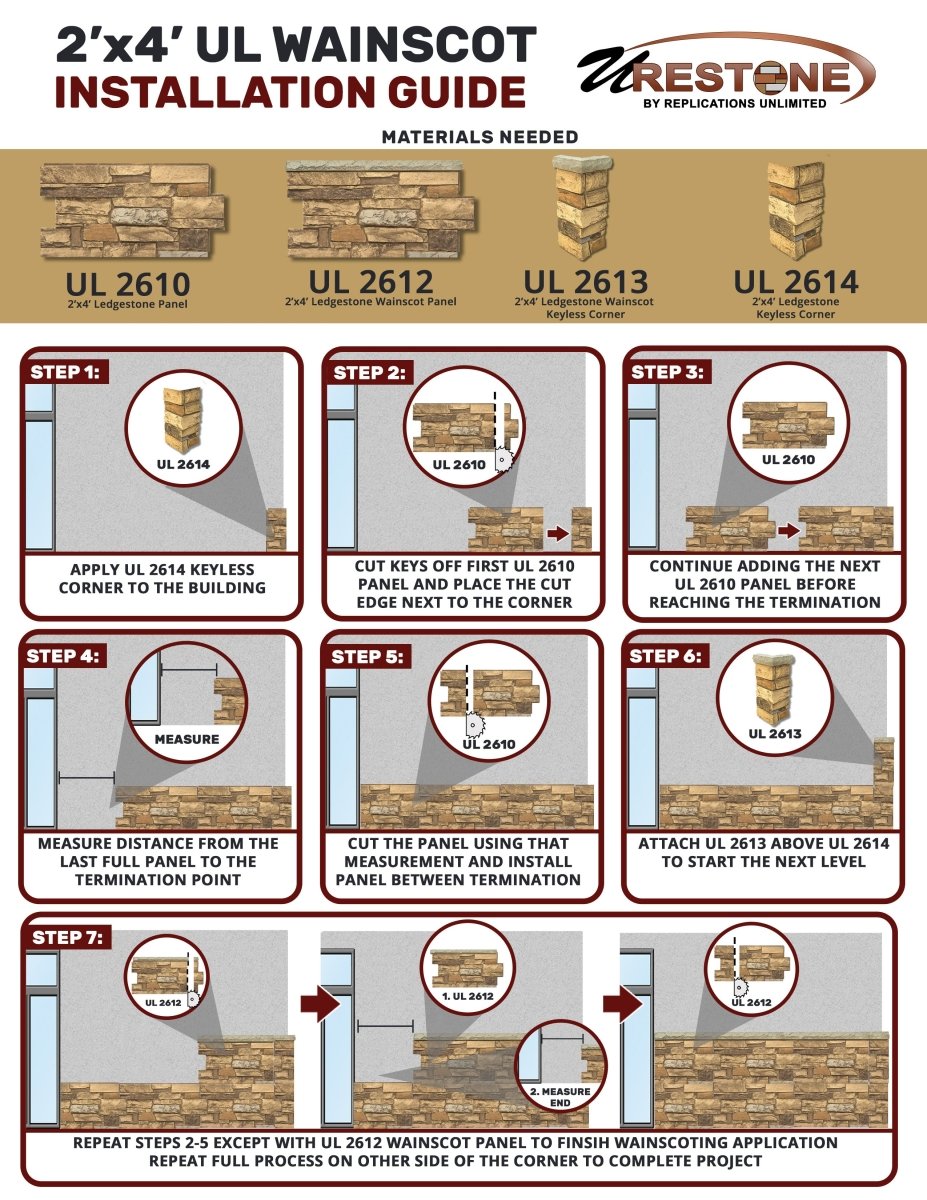 2'x4' UL WAINSCOT
INSTALLATION GUIDE

URESTONE
BY REPLICATIONS UNLIMITED

MATERIALS NEEDED

UL 2610
2'x4' Ledgestone Panel

UL 2612
2'x4' Ledgestone Wainscot Panel

UL 2613
2'x4' Ledgestone Wainscot Keyless Corner

UL 2614
2'x4' Ledgestone Keyless Corner

STEP 1:
UL 2614
APPLY UL 2614 KEYLESS CORNER TO THE BUILDING

STEP 2:
UL 2610
CUT KEYS OFF FIRST UL 2610 PANEL AND PLACE THE CUT EDGE NEXT TO THE CORNER

STEP 3:
UL 2610
CONTINUE ADDING THE NEXT UL 2610 PANEL BEFORE REACHING THE TERMINATION

STEP 4:
MEASURE
MEASURE DISTANCE FROM THE LAST FULL PANEL TO THE TERMINATION POINT

STEP 5:
UL 2610
CUT THE PANEL USING THAT MEASUREMENT AND INSTALL PANEL BETWEEN TERMINATION

STEP 6:
UL 2613
ATTACH UL 2613 ABOVE UL 2614 TO START THE NEXT LEVEL

STEP 7:
UL 2612
1. UL 2612
2. MEASURE END
UL 2612
REPEAT STEPS 2-5 EXCEPT WITH UL 2612 WAINSCOT PANEL TO FINSIH WAINSCOTING APPLICATION
REPEAT FULL PROCESS ON OTHER SIDE OF THE CORNER TO COMPLETE PROJECT